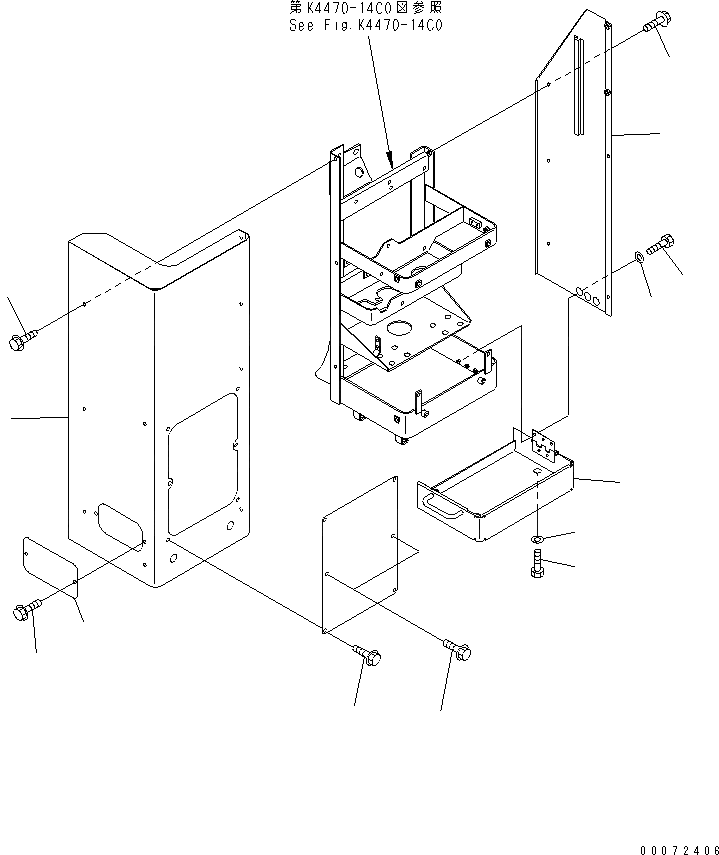 第K4470-14C0図参照
See Fig.K4470-14C0

00072406