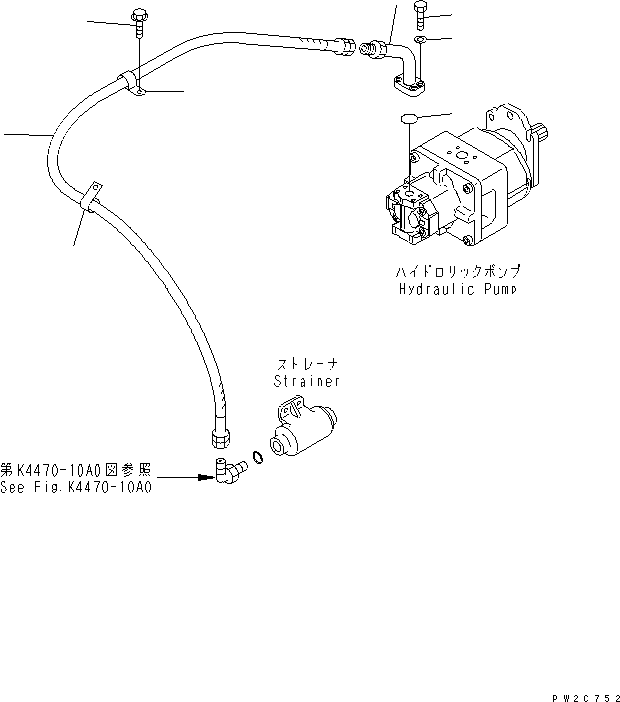 ハイドロリックポンプ
Hydraulic Pump

ストレーナ
Strainer

第K4470-10A0図参照
See Fig.K4470-10A0

PW2C752