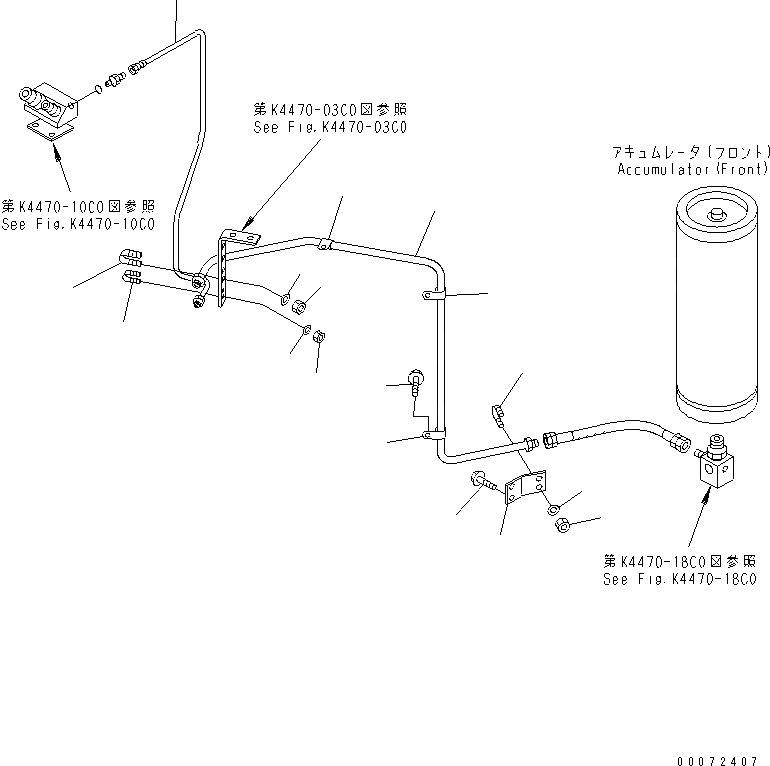 第K4470-03C0図参照
See Fig.K4470-03C0

アキュムレータ(フロント)
Accumulator(Front)

第K4470-10C0図参照
See Fig.K4470-10C0

第K4470-18C0図参照
See Fig.K4470-18C0

00072407