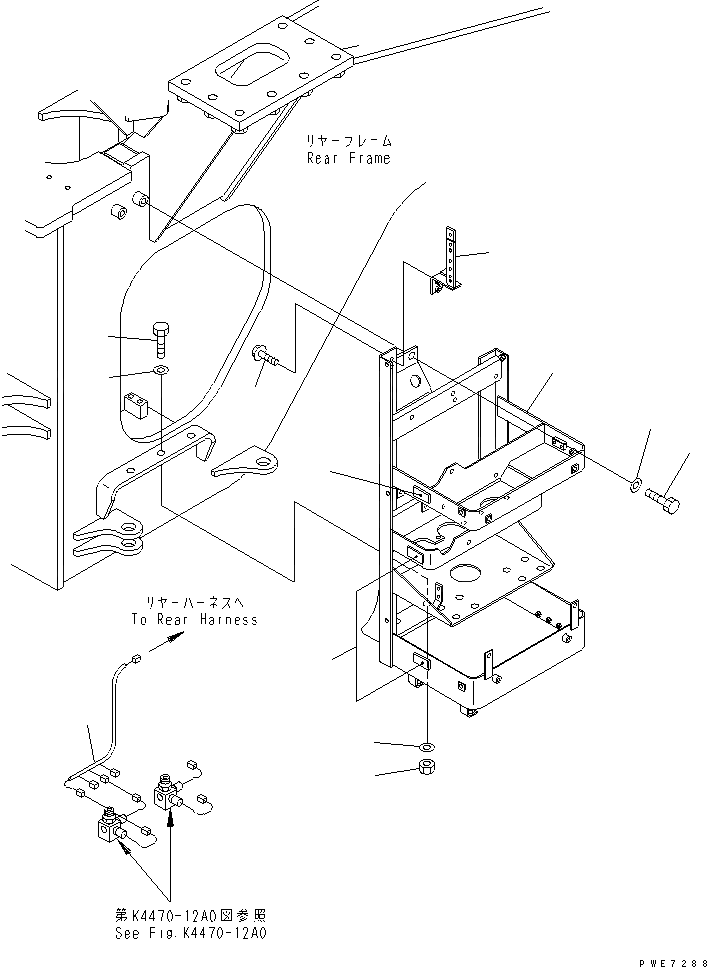 リヤーフレーム
Rear Frame

リヤーハーネスへ
To Rear Harness

第K4470-12A0図参照
See Fig.K4470-12A0

PWE7288