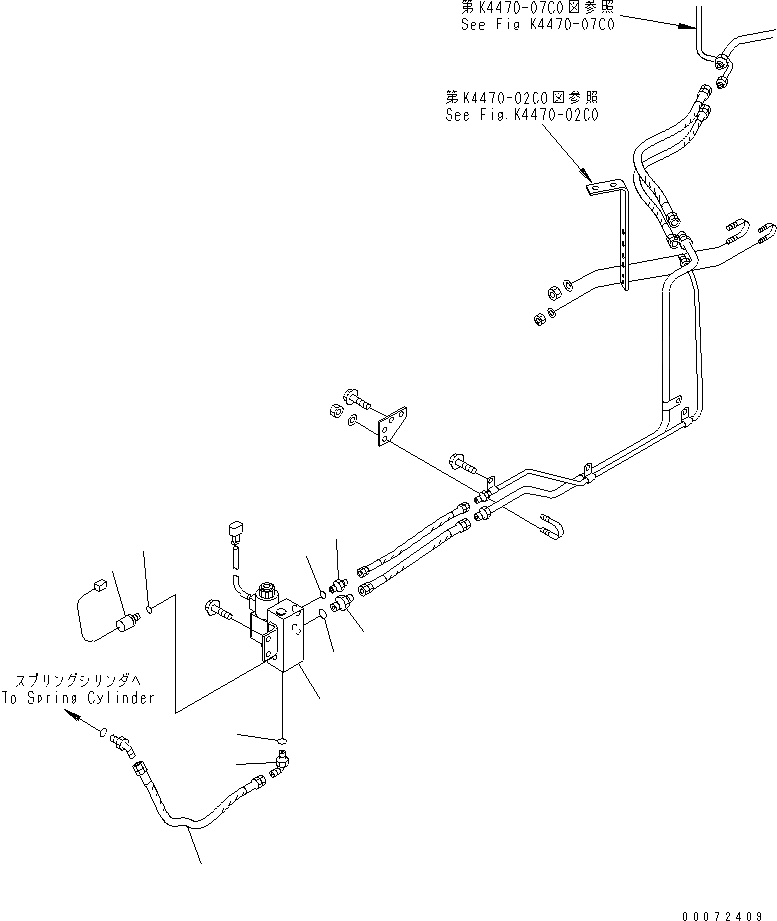 第K4470-07C0図参照
See Fig K4470-07C0

第K4470-02C0図参照
See Fig.K4470-02C0

スプリングシリンダへ
To Spring Cylinder

00072409