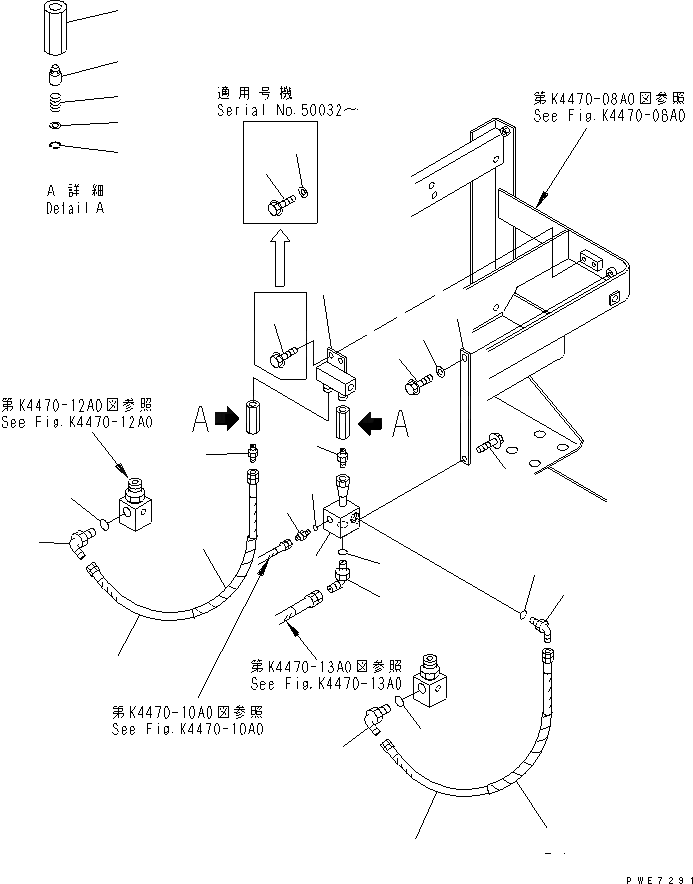 適用号機
Serial No.50032~

第K4470-08A0図参照
See Fig.K4470-08A0

A 詳細
Detail A

第K4470-12A0図参照
See Fig.K4470-12A0

A

A

第K4470-13A0図参照
See Fig.K4470-13A0

第K4470-10A0図参照
See Fig.K4470-10A0

PWE7291