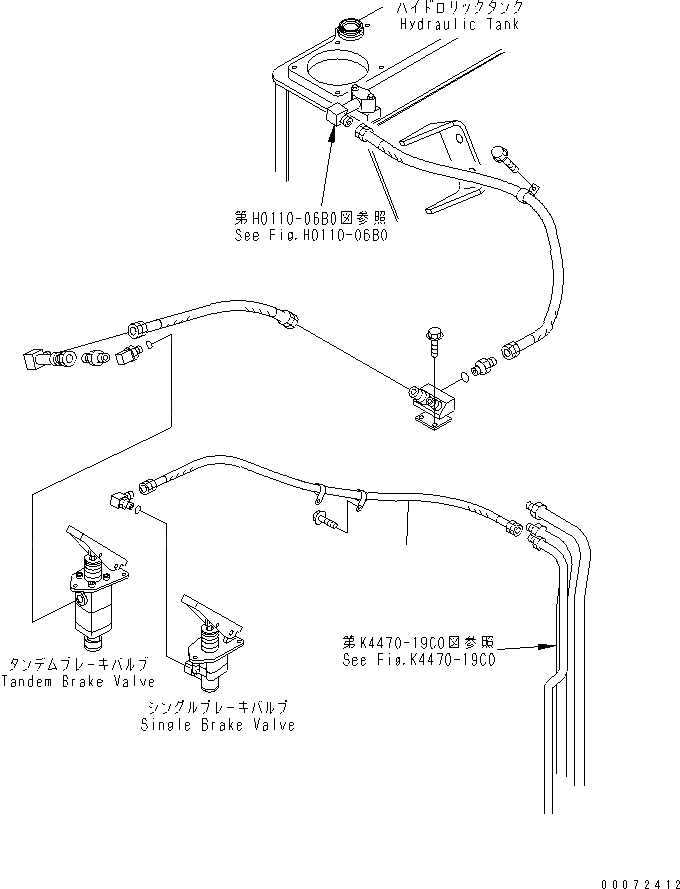 ハイドロリックタンク
Hydraulic Tank

第H0110-06B0図参照
See Fig.H0110-06B0

タンデムブレーキバルブ
Tandem Brake Valve

シングルブレーキバルブ
Single Brake Valve

第K4470-19C0図参照
See Fig.K4470-19C0

00072412