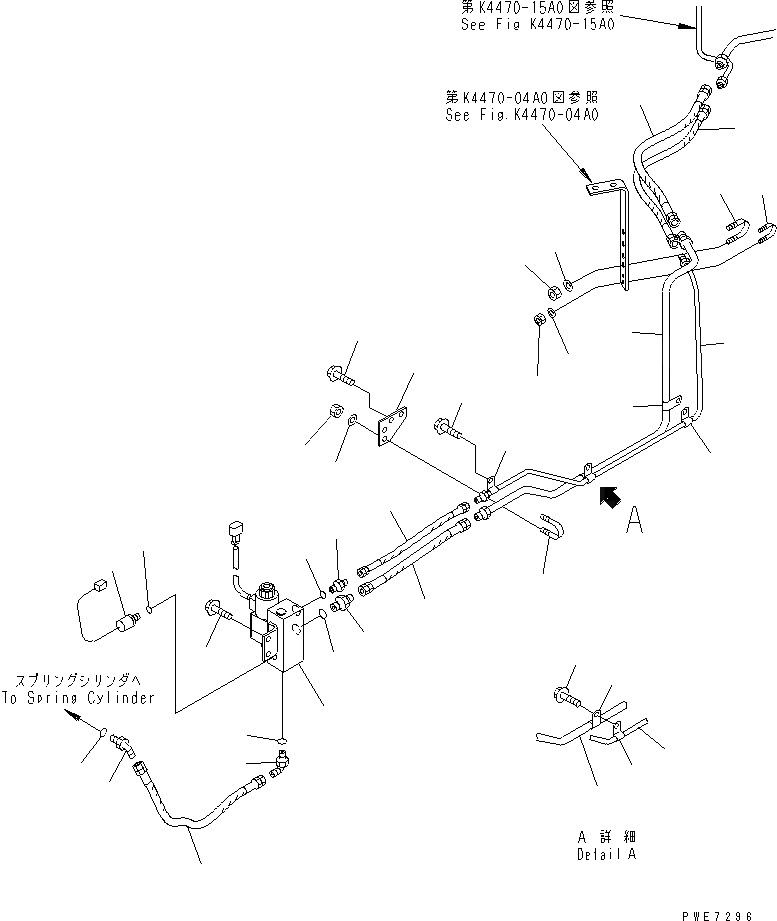 第K4470-15A0図参照
See Fig K4470-15A0

第K4470-04A0図参照
See Fig.K4470-04A0

A

スプリングシリンダへ
To Spring Cylinder

A 詳細
Detail A

PWE7296