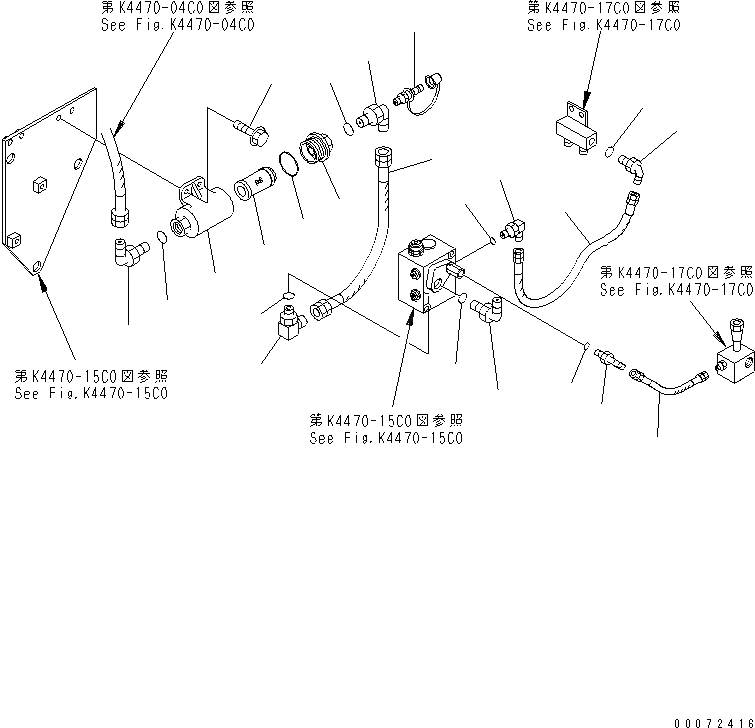 第K4470-04C0図参照
See Fig.K4470-04C0

第K4470-17C0図参照
See Fig.K4470-17C0

第K4470-17C0図参照
See Fig.K4470-17C0

第K4470-15C0図参照
See Fig.K4470-15C0

第K4470-15C0図参照
See Fig.K4470-15C0

00072416