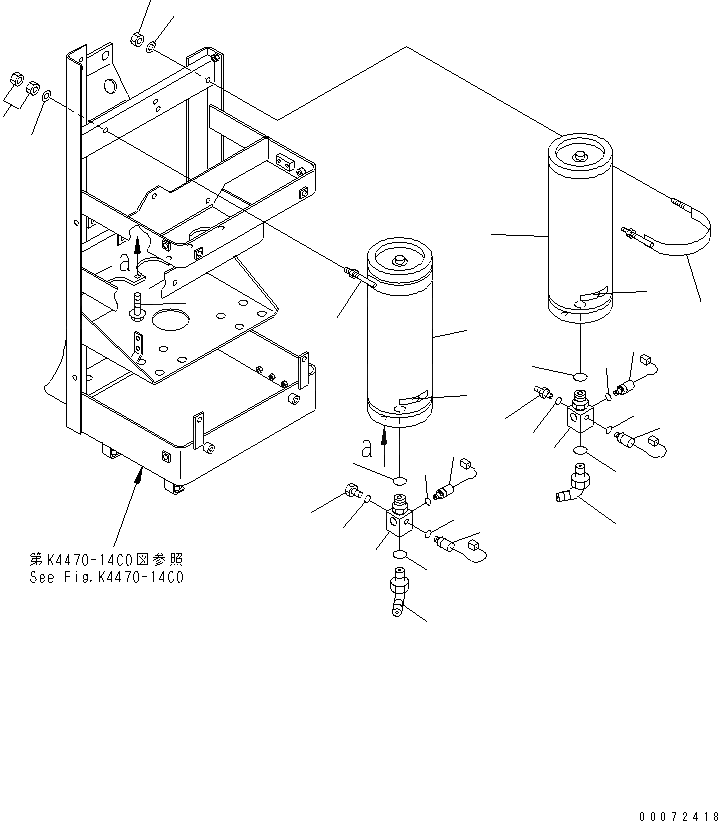 a

a

第K4470-14C0図参照
See Fig.K4470-14C0

00072418