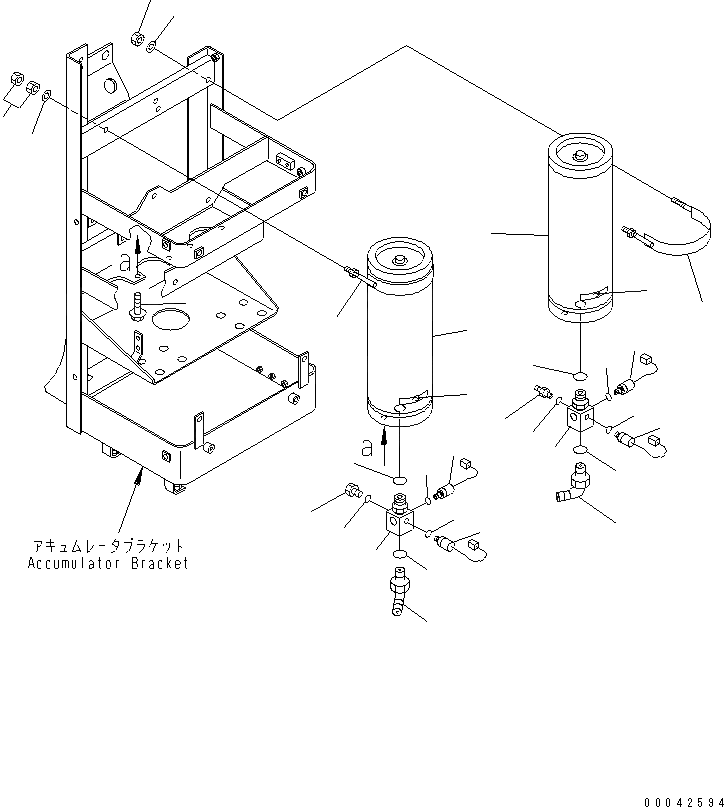 a
a
アキュムレータブラケット
Accumulator Bracket
00042594