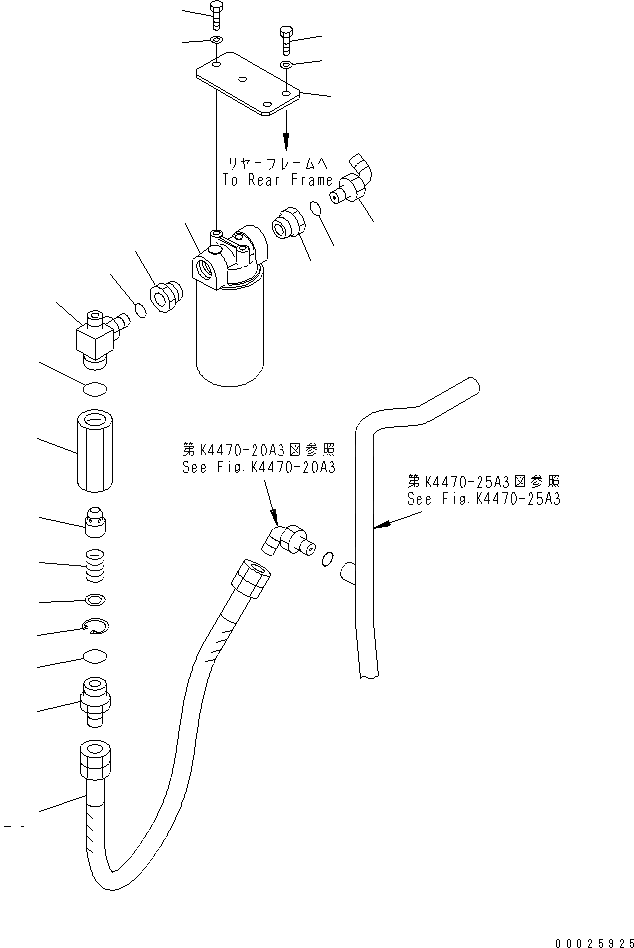 リヤーフレームへ
To Rear Frame

第K4470-20A3図参照
See Fig.K4470-20A3

第K4470-25A3図参照
See Fig.K4470-25A3

00025925