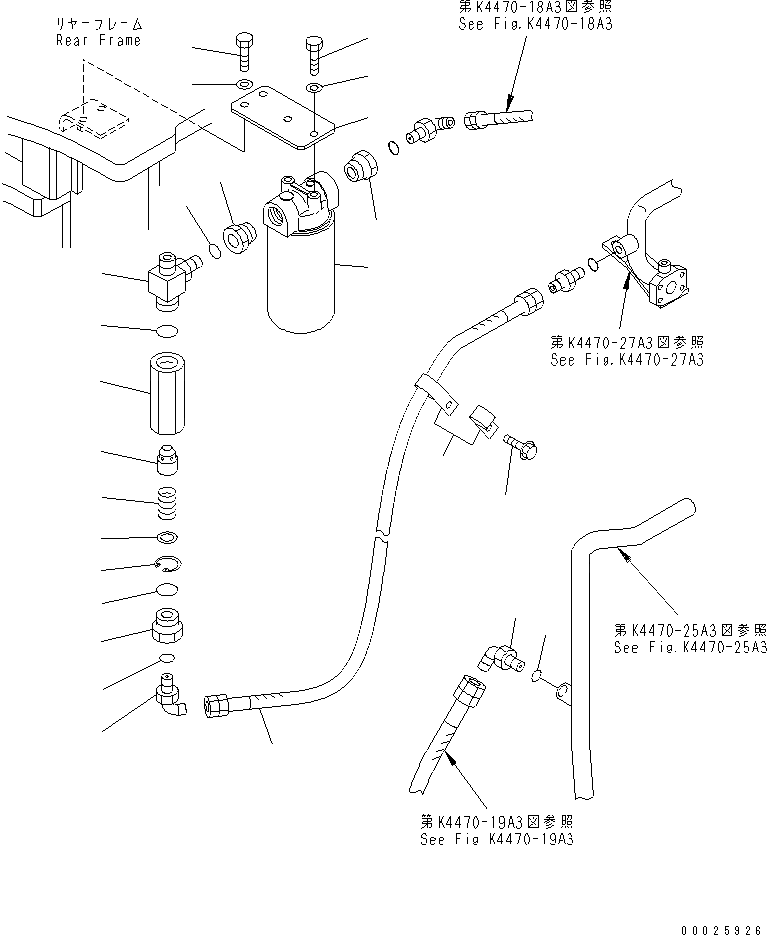 リヤーフレーム
Rear Frame

第K4470-18A3図参照
See Fig.K4470-18A3

第K4470-27A3図参照
See Fig.K4470-27A3

第K4470-25A3図参照
See Fig.K4470-25A3

第K4470-19A3図参照
See Fig K4470-19A3

00025926