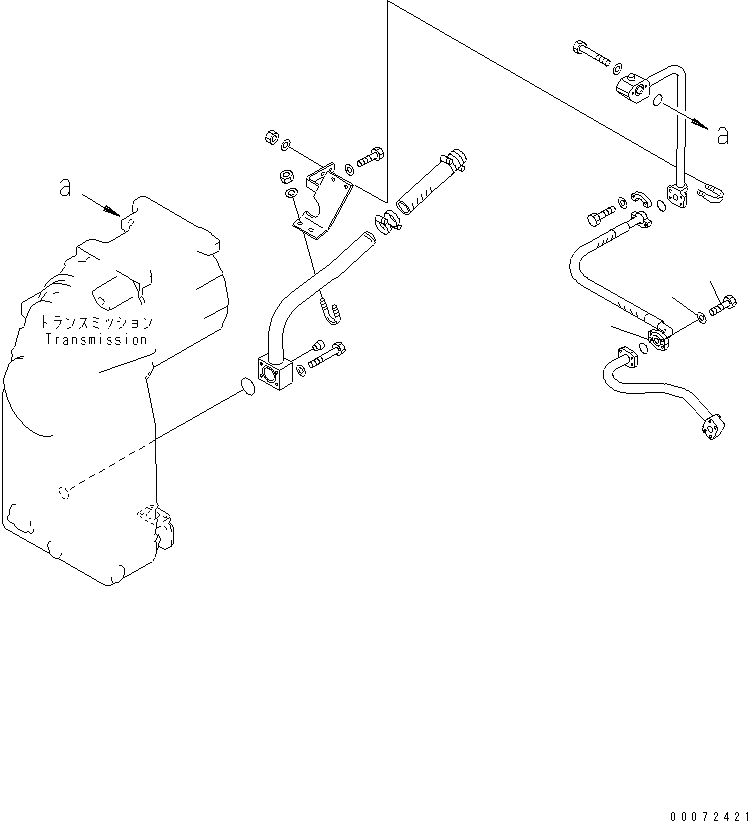 a

a

トランスミッション
Transmission

00072421