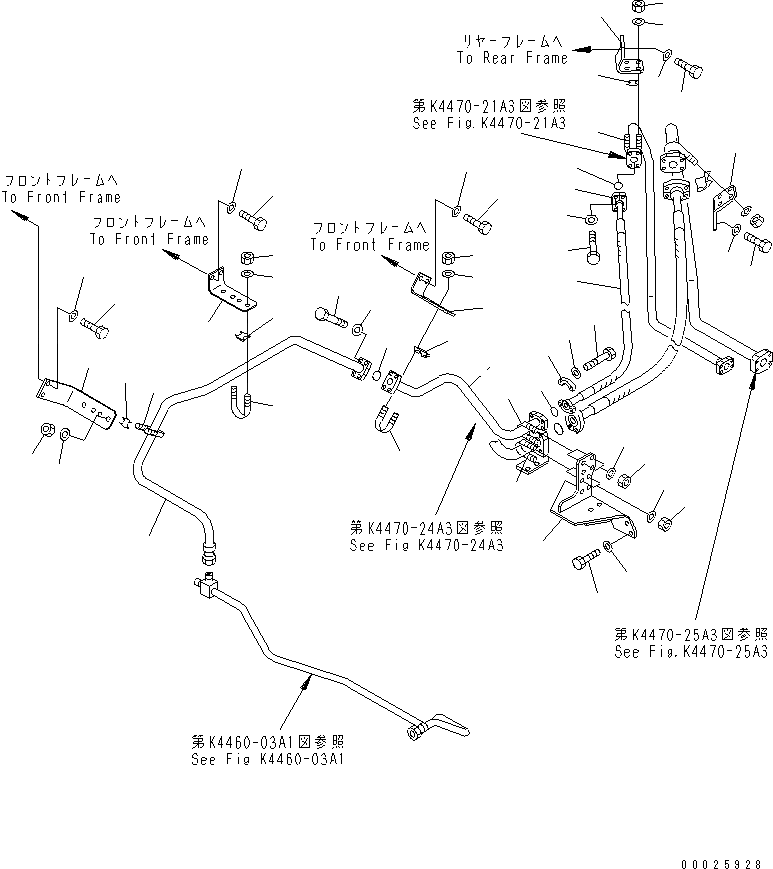 リヤーフレームへ
To Rear Frame

第K4470-21A3図参照
See Fig.K4470-21A3

フロントフレームへ
To Front Frame

フロントフレームへ
To Front Frame

フロントフレームへ
To Front Frame

第K4470-24A3図参照
See Fig K4470-24A3

第K4470-25A3図参照
See Fig.K4470-25A3

第K4460-03A1図参照
See Fig K4460-03A1

00025928