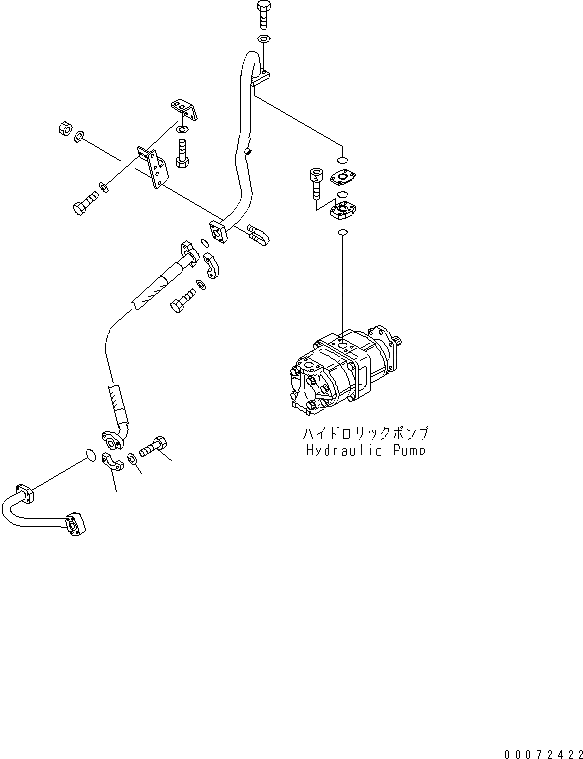 ハイドロリックポンプ
Hydraulic Pump

00072422