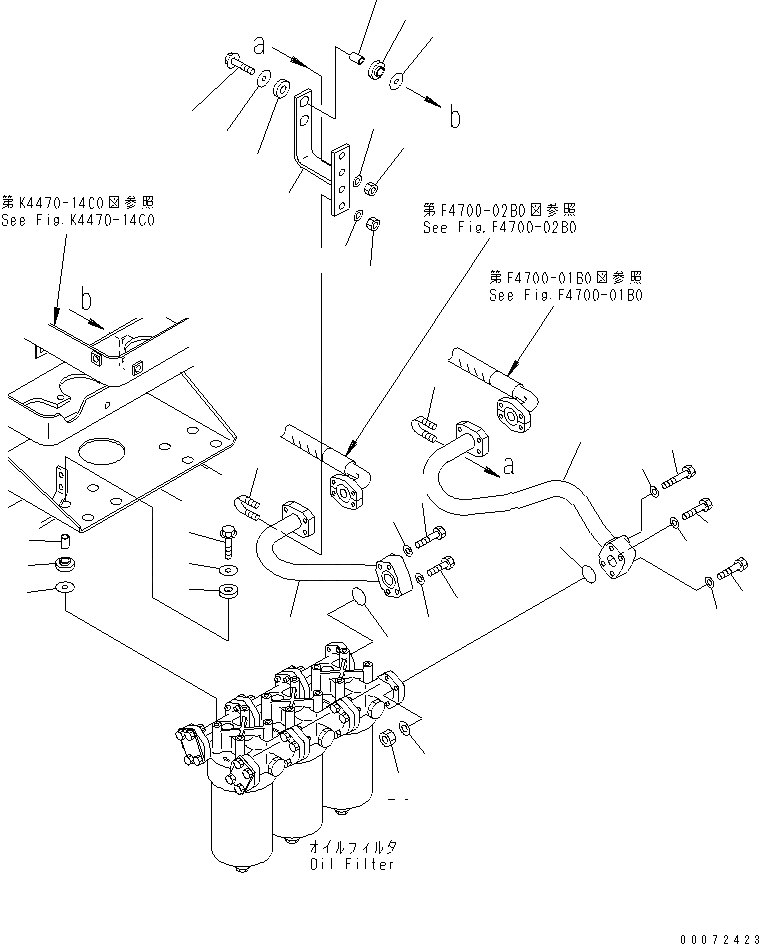 a

b

第K4470-14C0図参照
See Fig.K4470-14C0

第F4700-02B0図参照
See Fig.F4700-02B0

第F4700-01B0図参照
See Fig.F4700-01B0

b

a

オイルフィルタ
Oil Filter

00072423