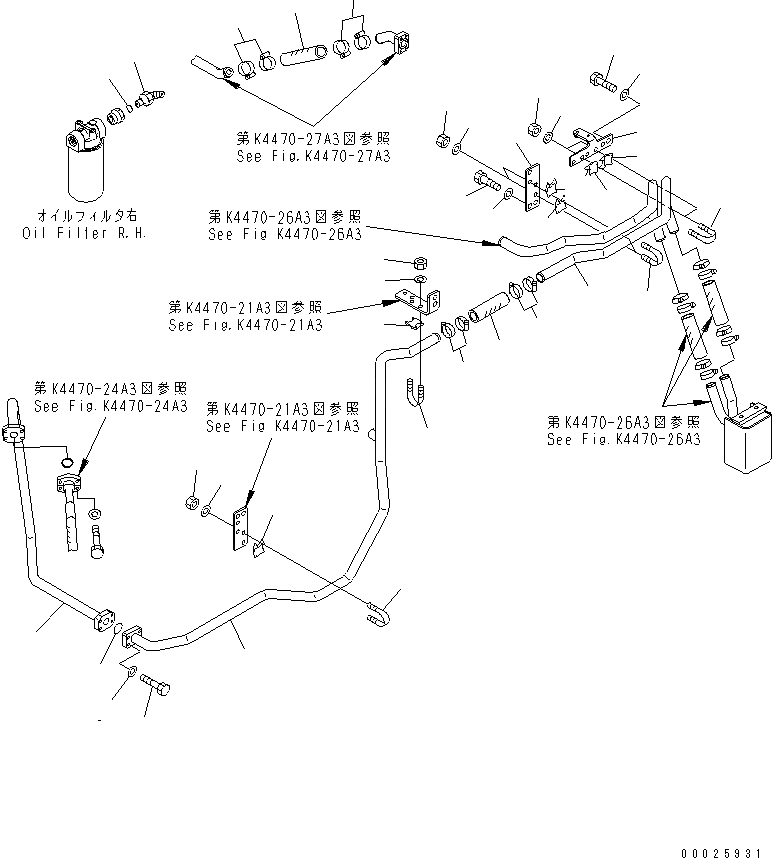 第K4470-27A3図参照
See Fig.K4470-27A3

オイルフィルタ右
Oil Filter R.H.

第K4470-26A3図参照
See Fig K4470-26A3

第K4470-21A3図参照
See Fig.K4470-21A3

第K4470-24A3図参照
See Fig.K4470-24A3

第K4470-21A3図参照
See Fig K4470-21A3

第K4470-26A3図参照
See Fig.K4470-26A3

00025931