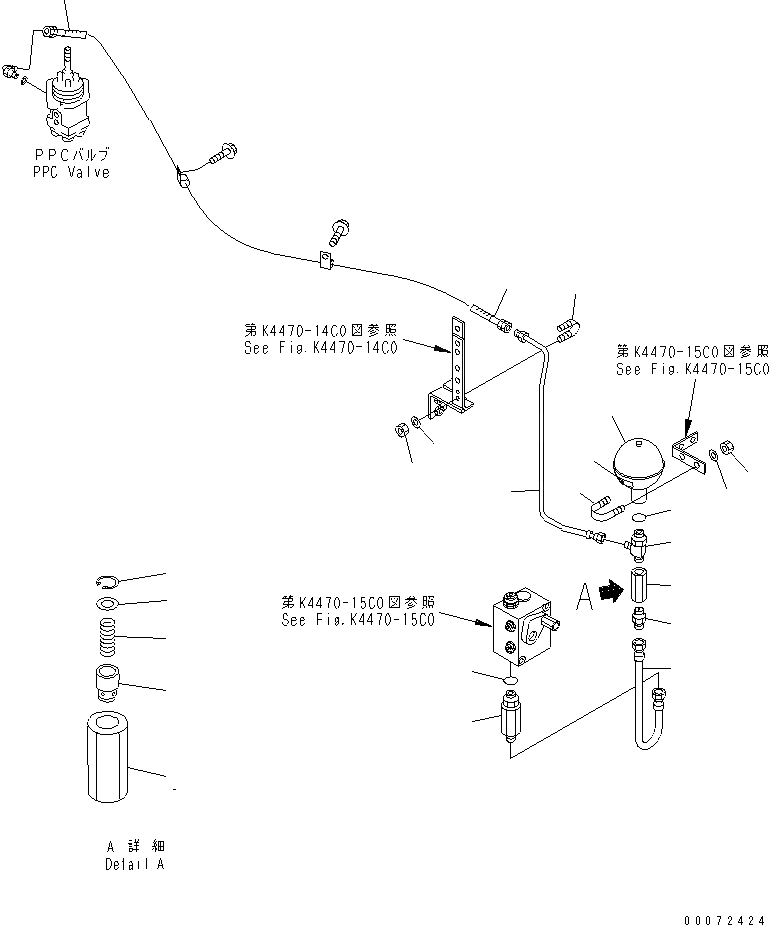 PPCバルブ
PPC Valve

第K4470-14C0図参照
See Fig.K4470-14C0

第K4470-15C0図参照
See Fig.K4470-15C0

第K4470-15C0図参照
See Fig.K4470-15C0

A

A 詳細
Detail A

00072424