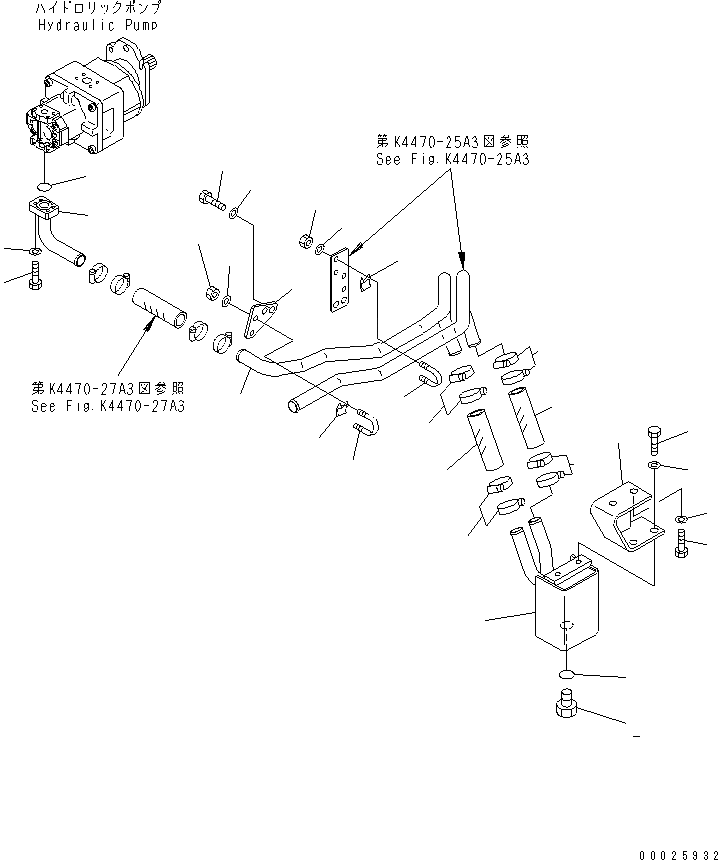 ハイドロリックポンプ
Hydraulic Pump

第K4470-25A3図参照
See Fig.K4470-25A3

第K4470-27A3図参照
See Fig.K4470-27A3

00025932