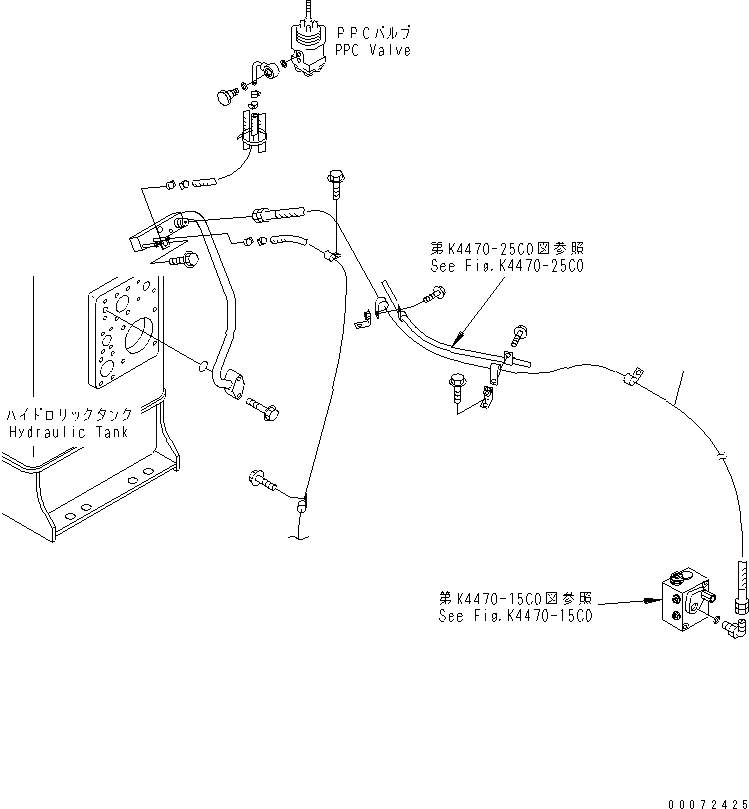 PPCバルブ
PPC Valve

第K4470-25C0図参照
See Fig.K4470-25C0

ハイドロリックタンク
Hydraulic Tank

第K4470-15C0図参照
See Fig.K4470-15C0

00072425