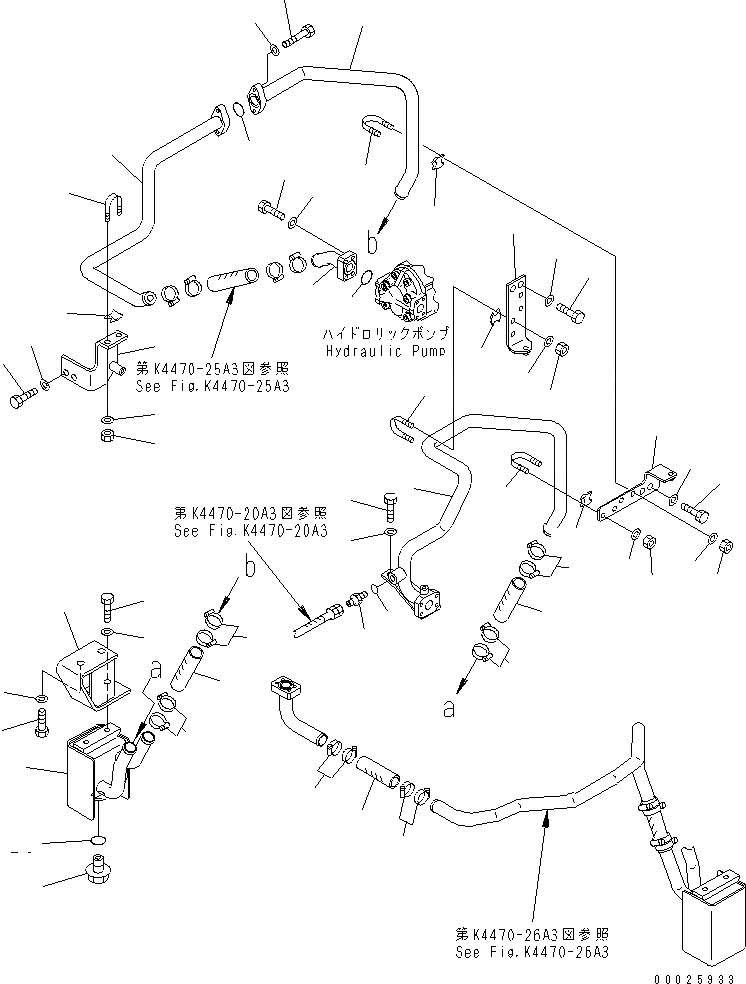 b

ハイドロリックポンプ
Hydraulic Pump

第K4470-25A3図参照
See Fig.K4470-25A3

第K4470-20A3図参照
See Fig.K4470-20A3

b

a

a

第K4470-26A3図参照
See Fig.K4470-26A3

00025933