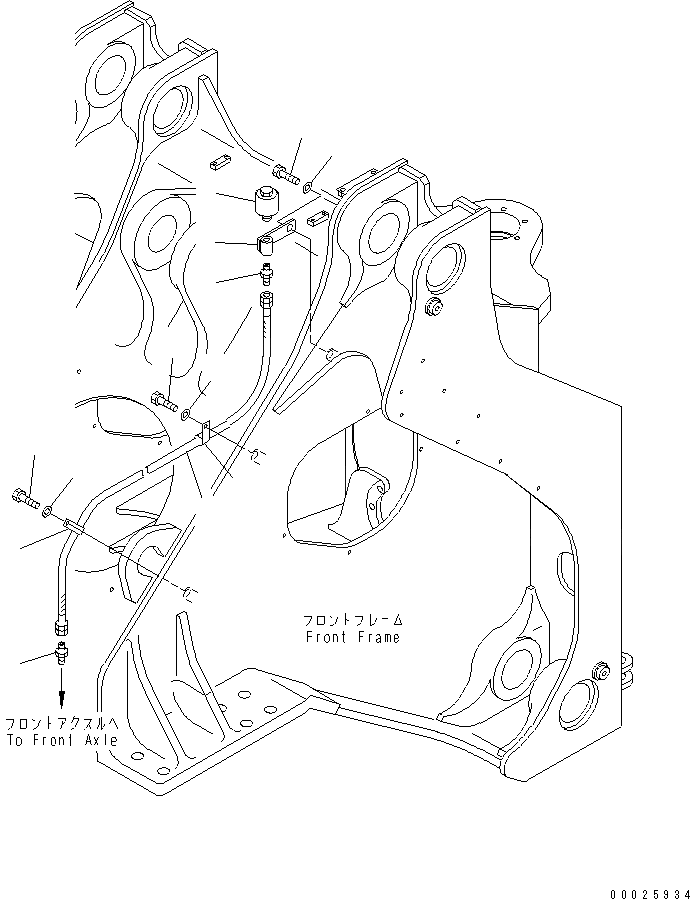 フロントフレーム
Front Frame

フロントアクスルへ
To Front Axle

00025934