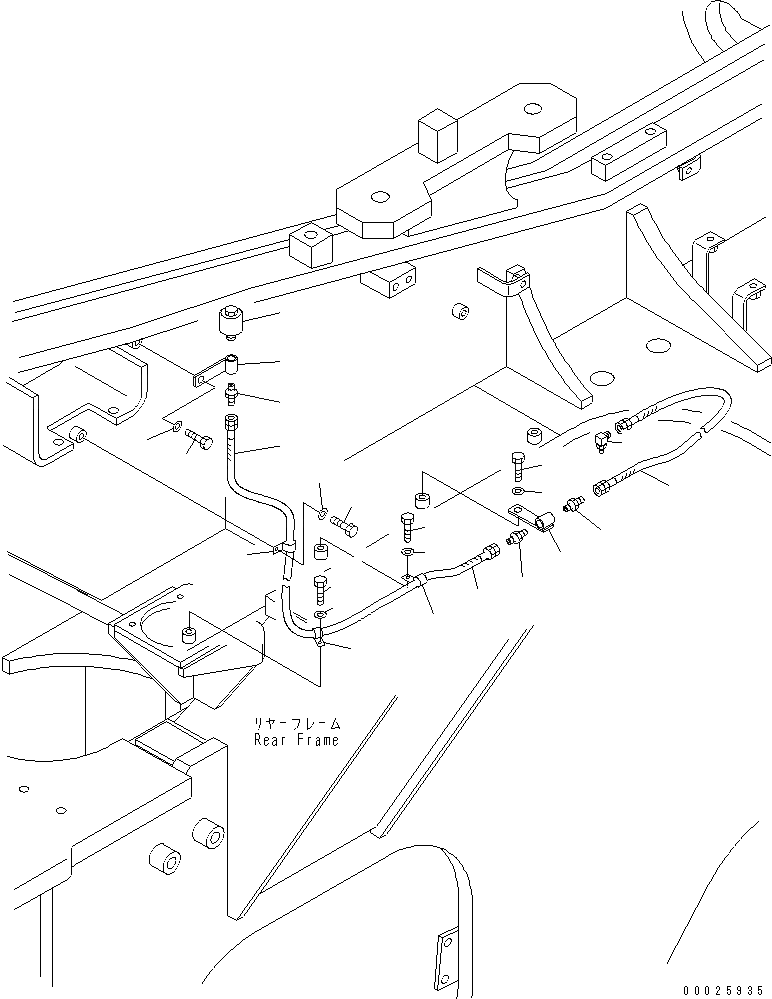 リヤーフレーム
Rear Frame

00025935