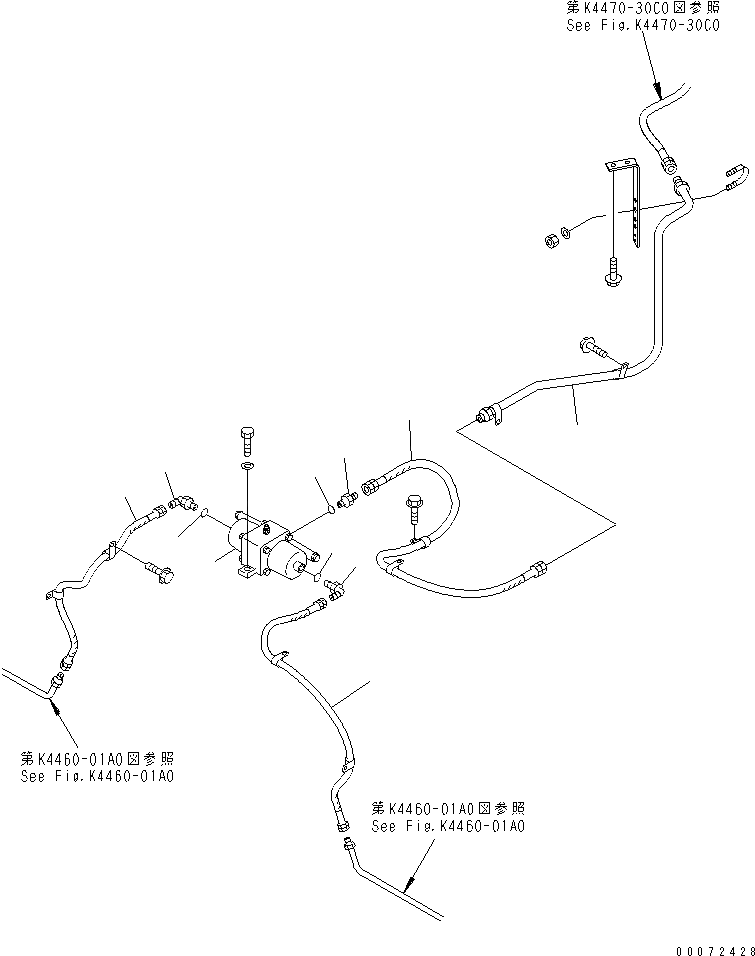 第K4470-30C0図参照
See Fig.K4470-30C0

第K4460-01A0図参照
See Fig.K4460-01A0

第K4460-01A0図参照
See Fig.K4460-01A0

00072428