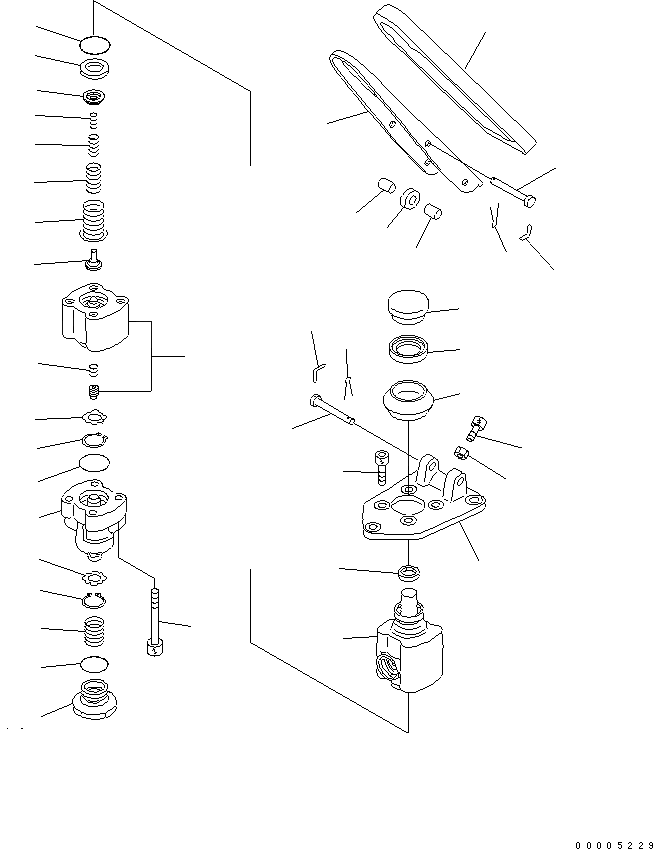 00005229