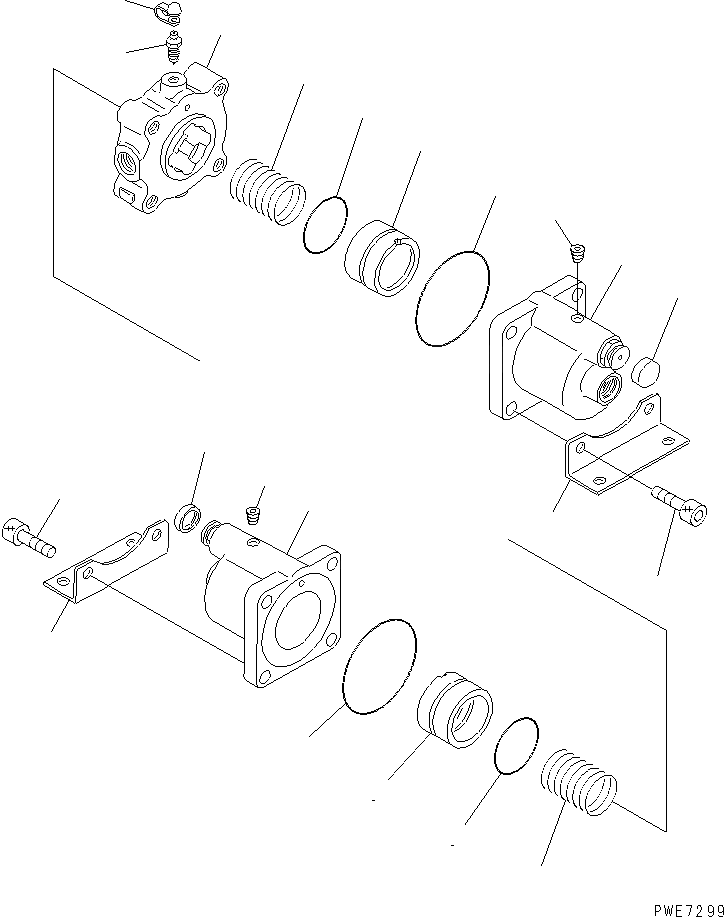 PWE7299