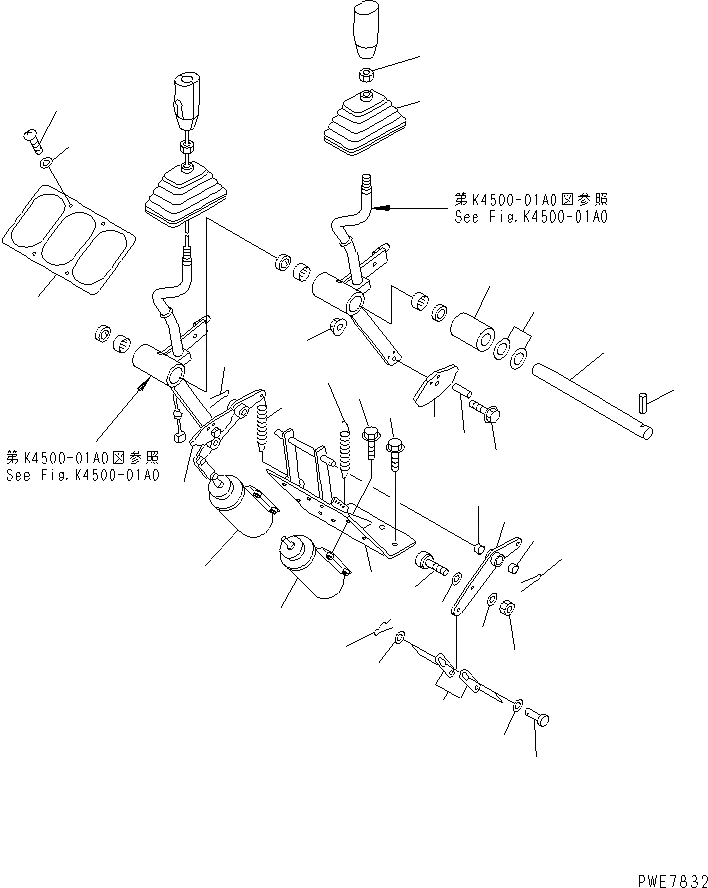 第K4500-01A0図参照
See Fig.K4500-01A0

第K4500-01A0図参照
See Fig.K4500-01A0

PWE7832