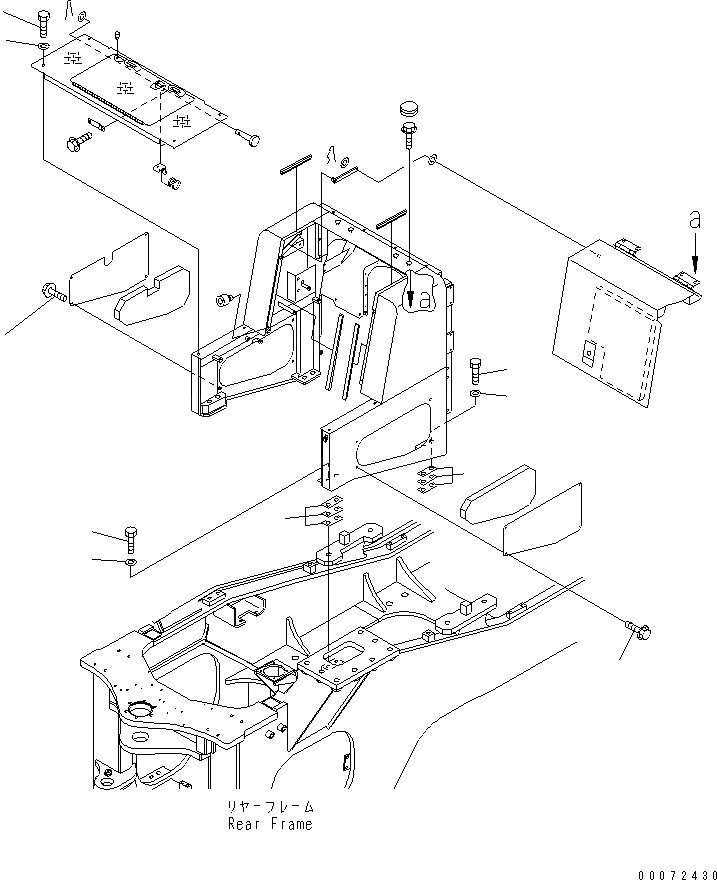 a

a

リヤーフレーム
Rear Frame

00072430