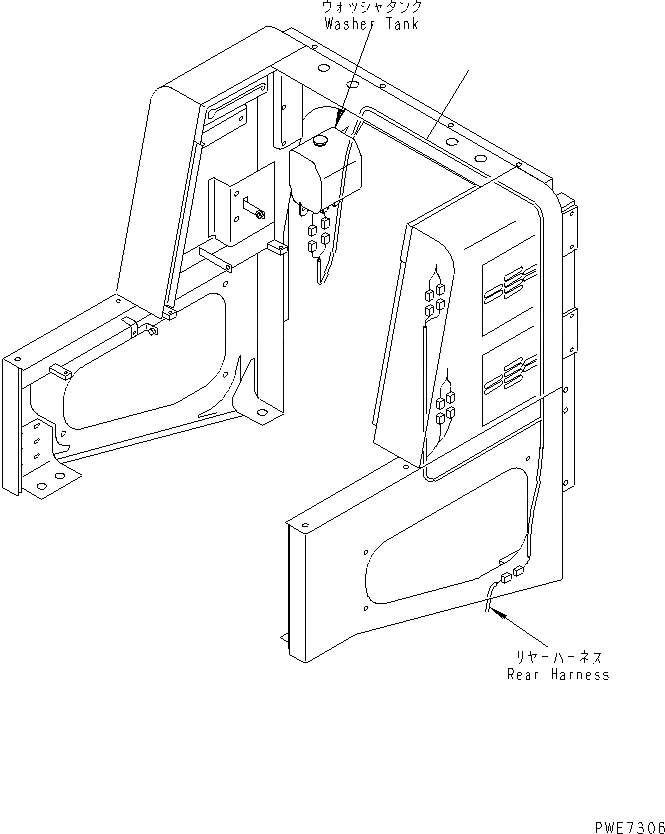 ウォッシャタンク
Washer Tank

リヤーハーネス
Rear Harness

PWE7306