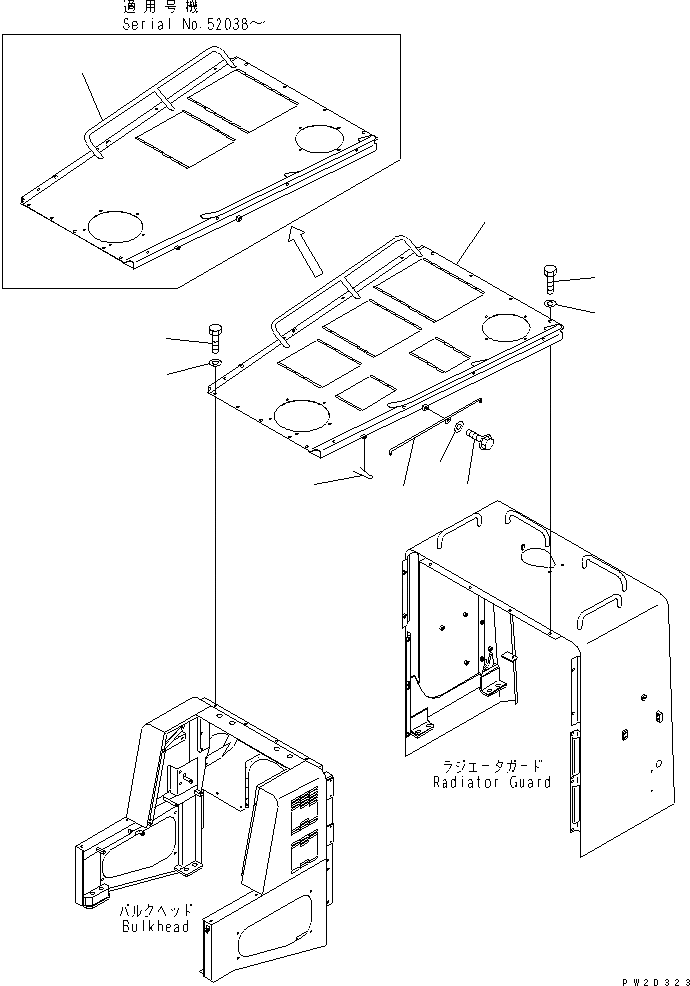 適用号機
Serial No.52038~

ラジエータガード
Radiator Guard

バルクヘッド
Bulkhead

PW20323