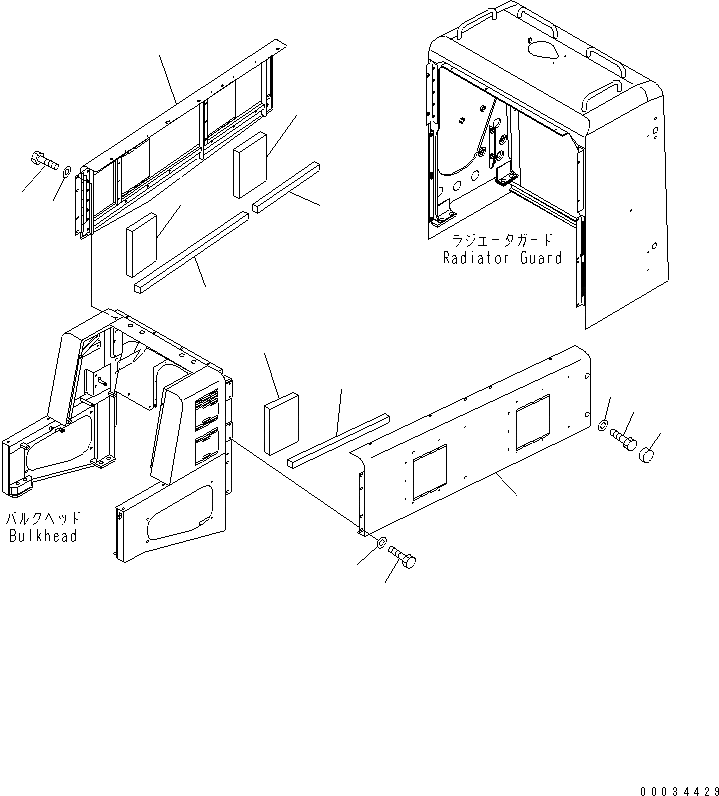 ラジエータガード
Radiator Guard

バルクヘッド
Bulkhead

00034429