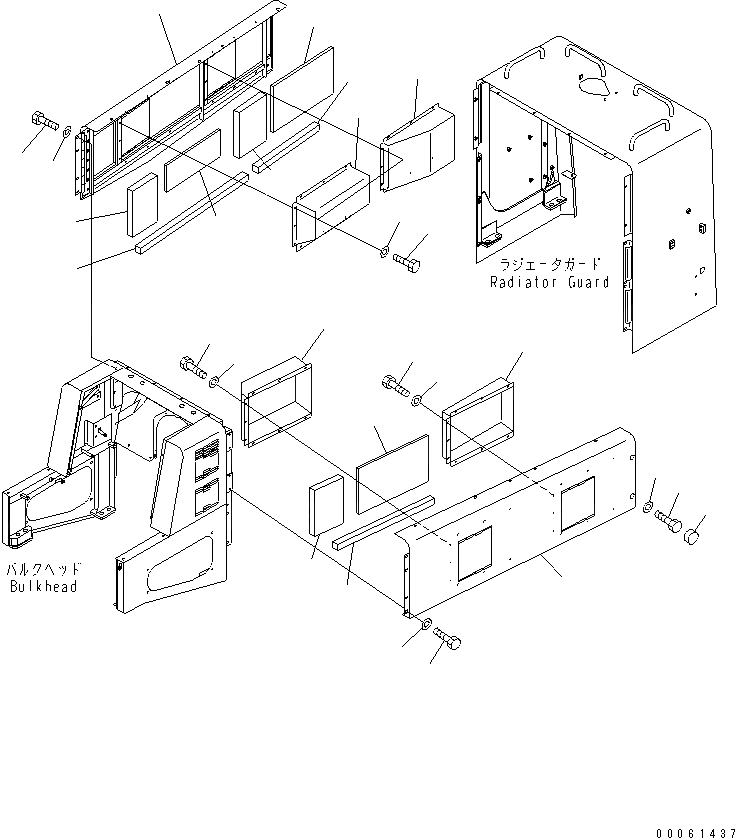 ラジエータガード
Radiator Guard

バルクヘッド
Bulkhead

00061437