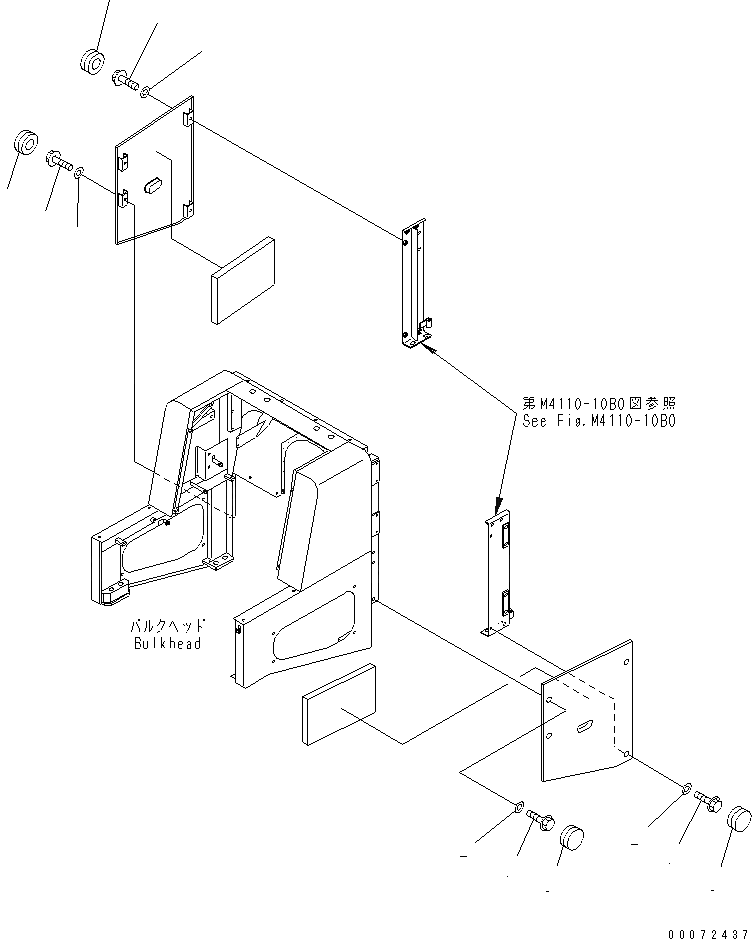 第M4110-10B0図参照
See Fig.M4110-10B0

バルクヘッド
Bulkhead

00072437