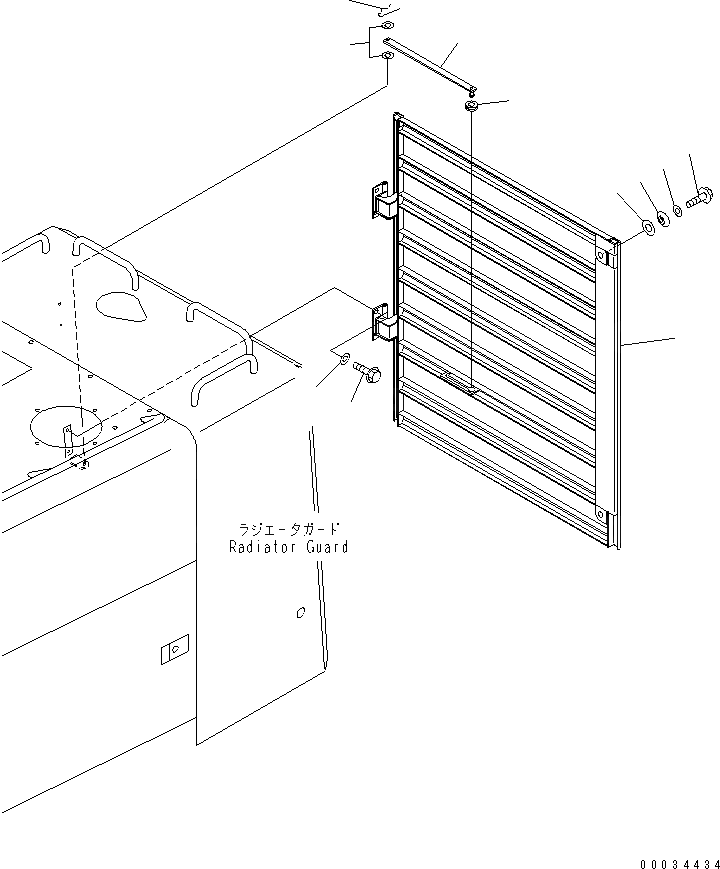 ラジエータガード
Radiator Guard

00034434