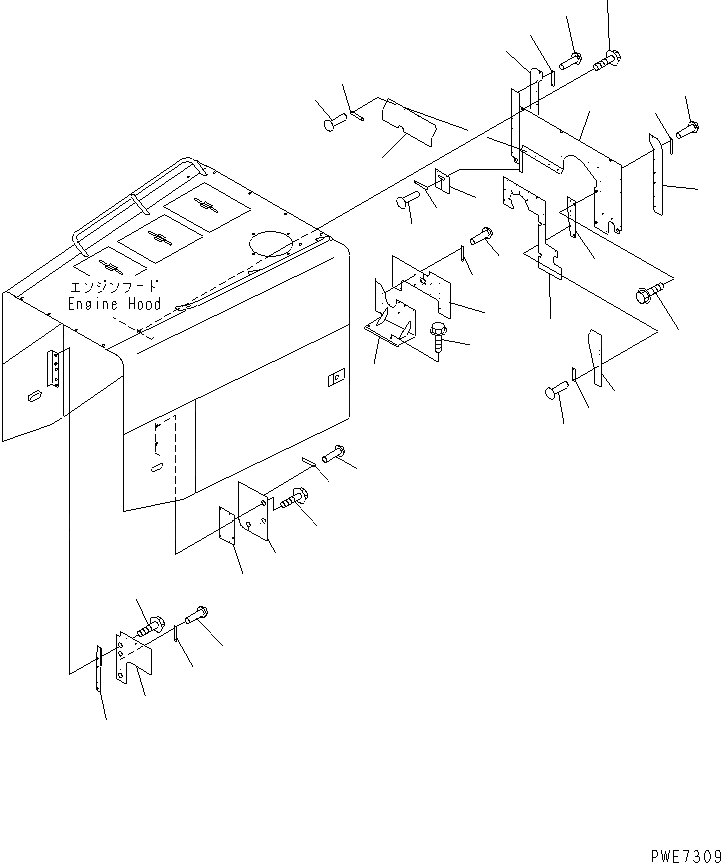 エンジンフード
Engine Hood

PWE7309