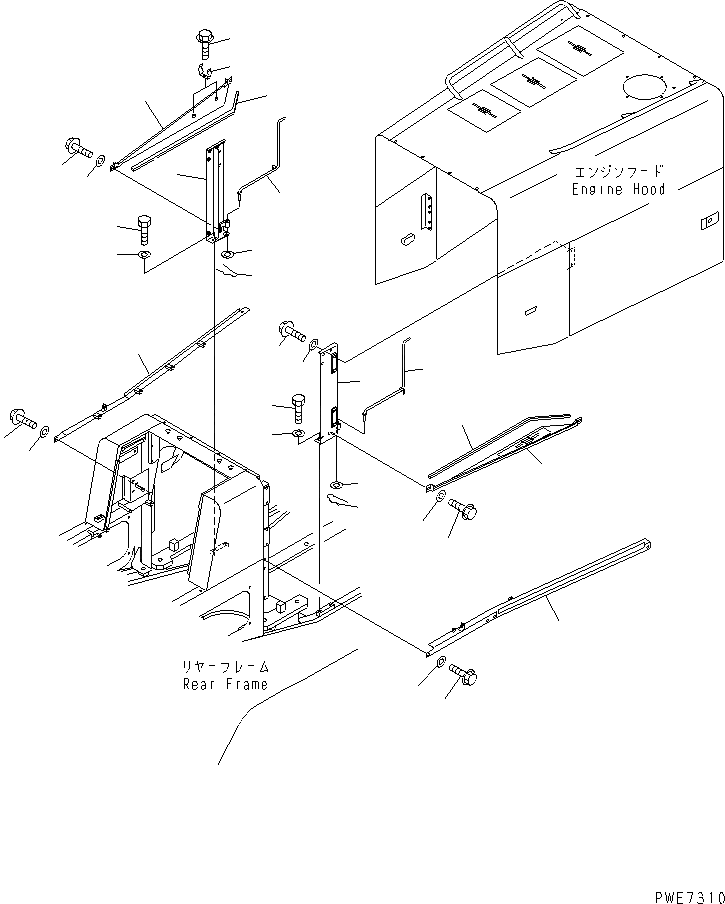 エンジンフード
Engine Hood

リヤーフレーム
Rear Frame

PWE7310