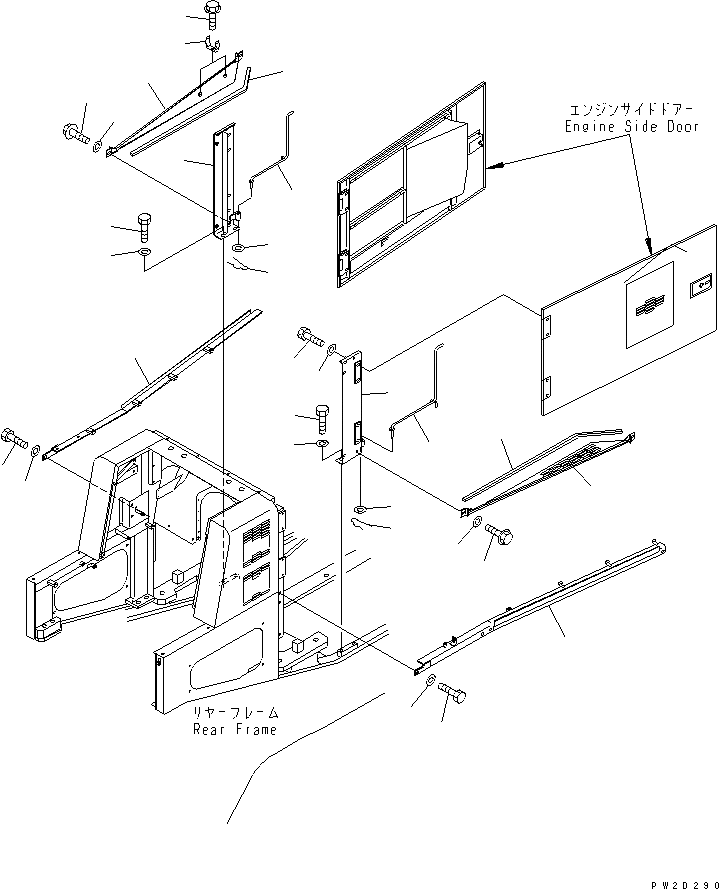 エンジンサイドドアー
Engine Side Door

リヤーフレーム
Rear Frame

PW20290