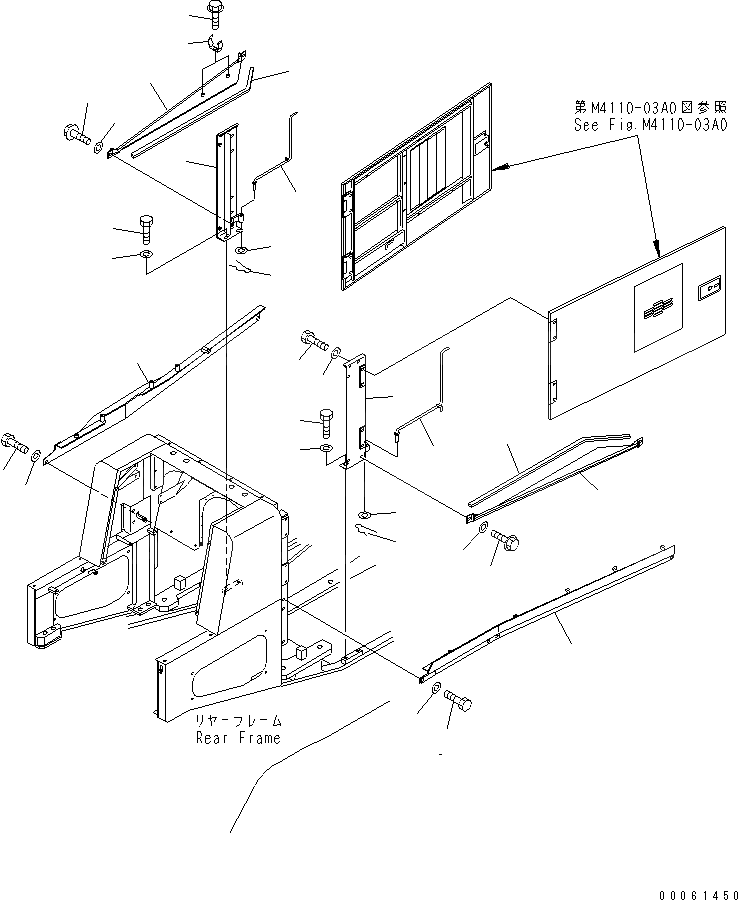 第M4110-03A0図参照
See Fig.M4110-03A0

リヤーフレーム
Rear Frame

00061450