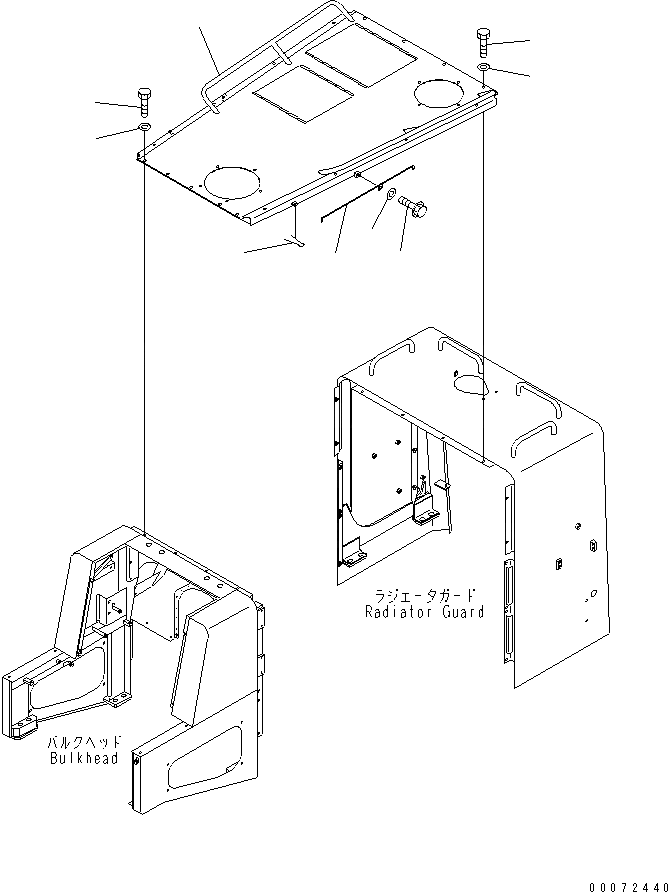 ラジエータガード
Radiator Guard

バルクヘッド
Bulkhead

00072440