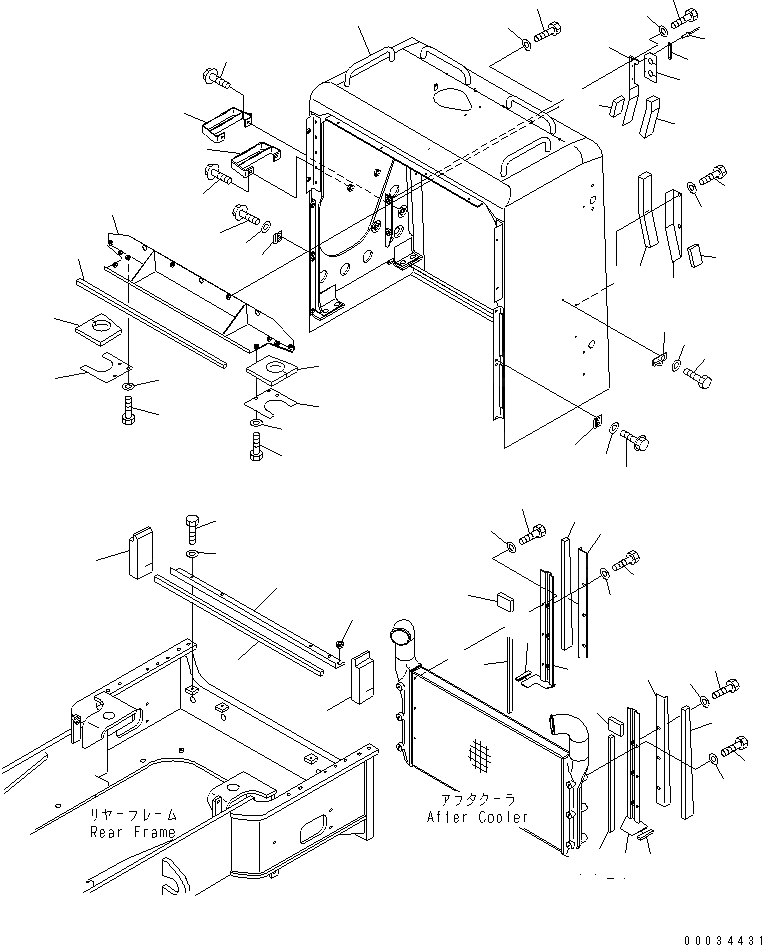 リヤーフレーム
Rear Frame

アフタクーラ
After Cooler

00034431