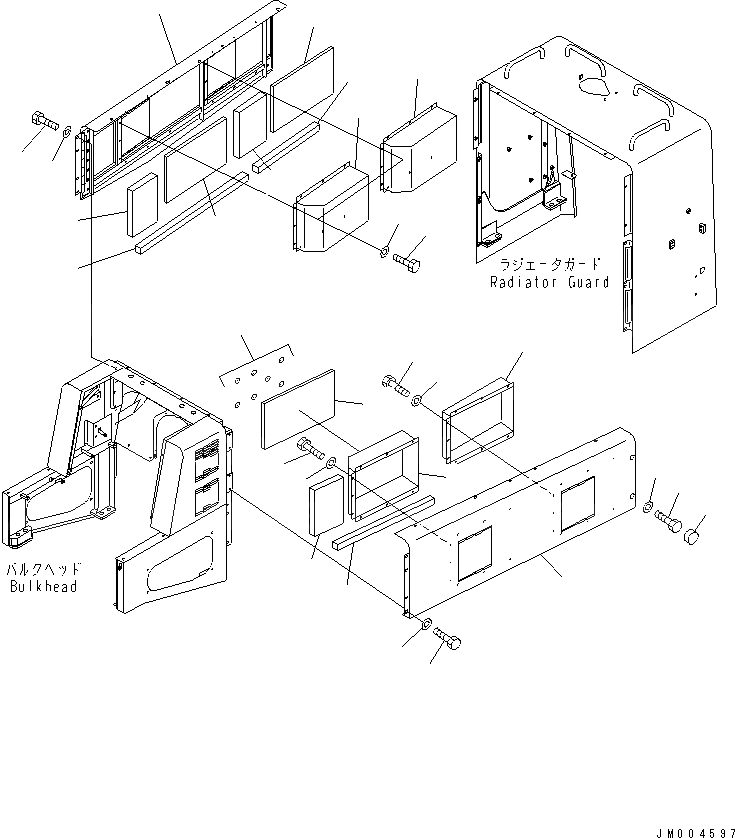 ラジエータガード
Radiator Guard

バルクヘッド
Bulkhead

JM004597