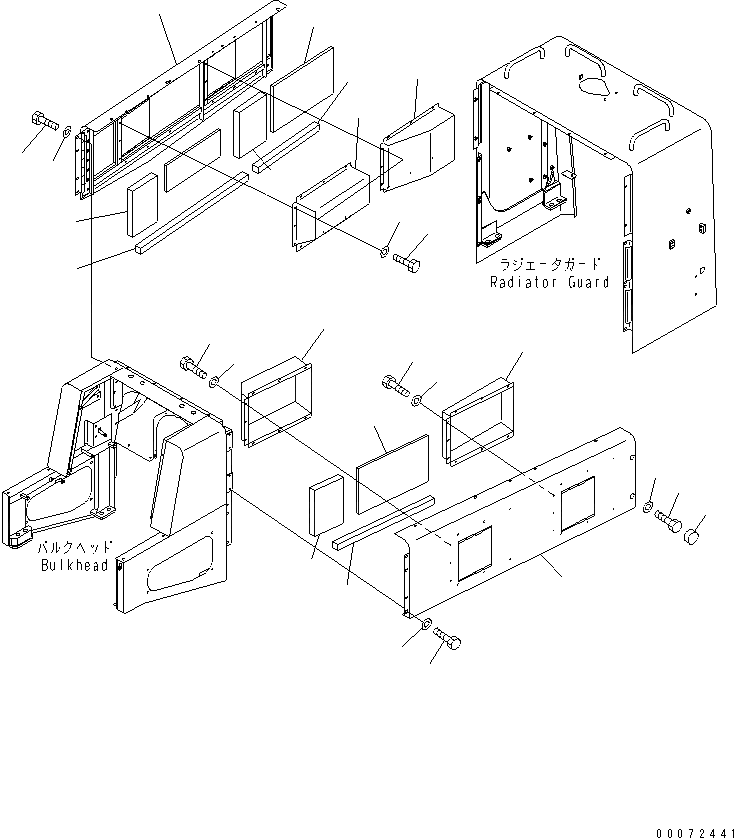 ラジエータガード
Radiator Guard

バルクヘッド
Bulkhead

00072441