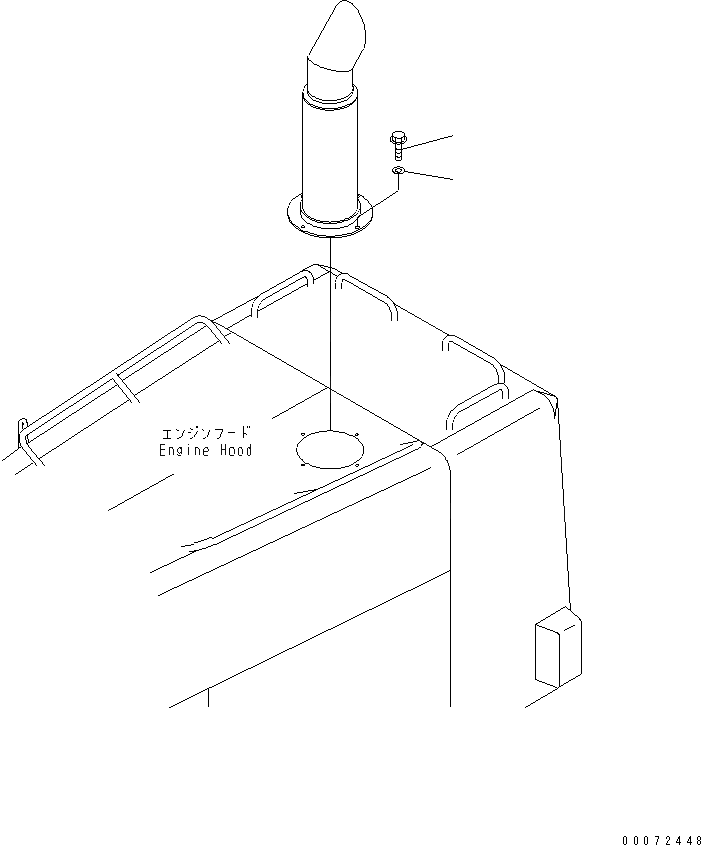 エンジンフード
Engine Hood

00072448