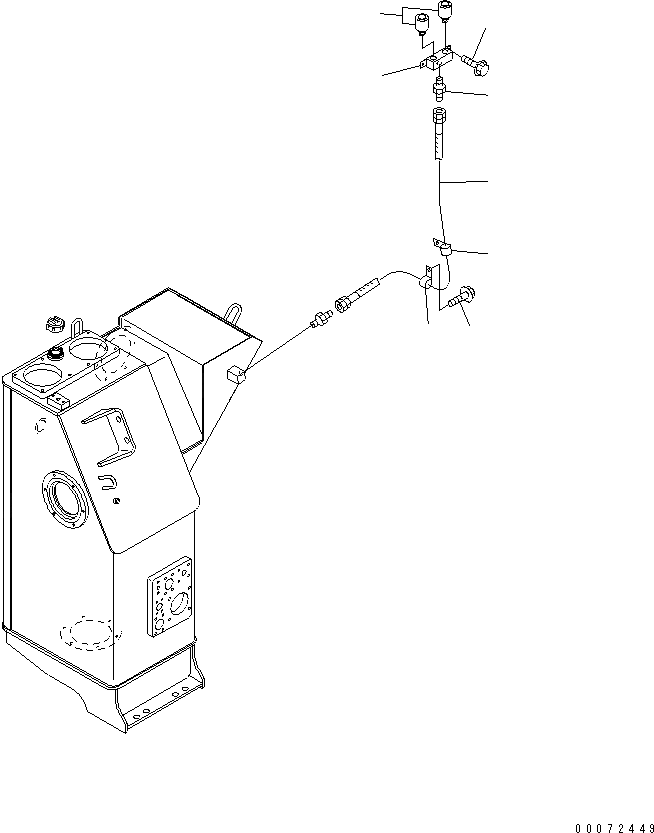 00072449