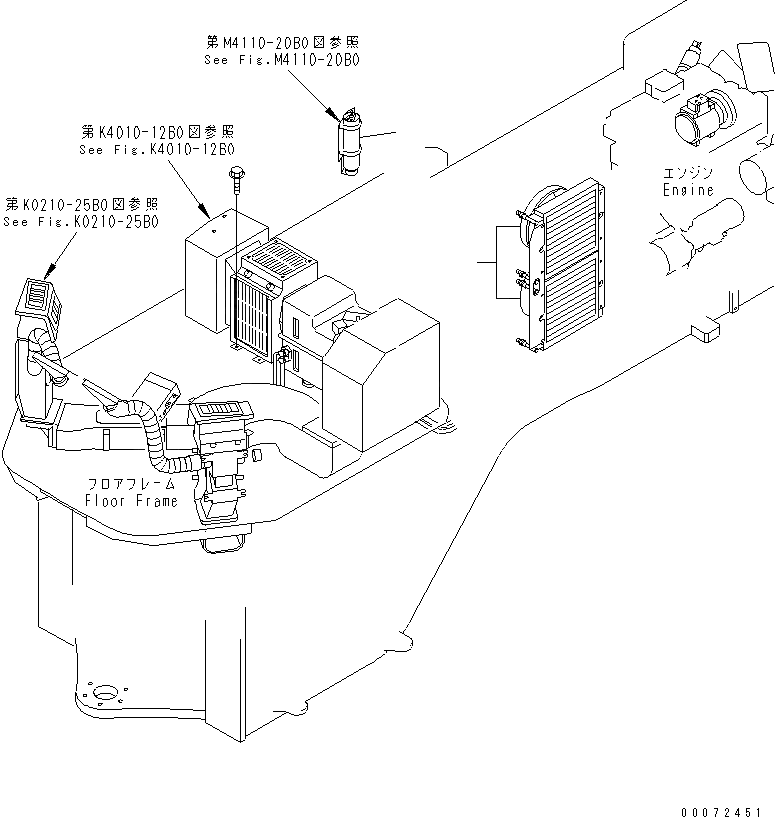 第M4110-20B0図参照
See Fig.M4110-20B0

第K4010-12B0図参照
See Fig.K4010-12B0

第K0210-25B0図参照
See Fig.K0210-25B0

エンジン
Engine

フロアフレーム
Floor Frame

00072451