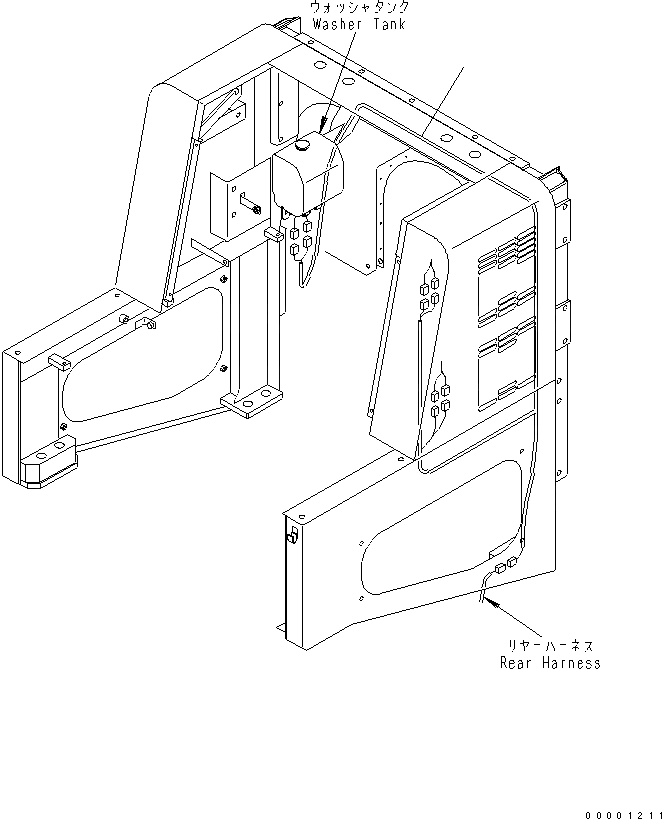 ウォッシャタンク
Washer Tank

リヤーハーネス
Rear Harness

00001211