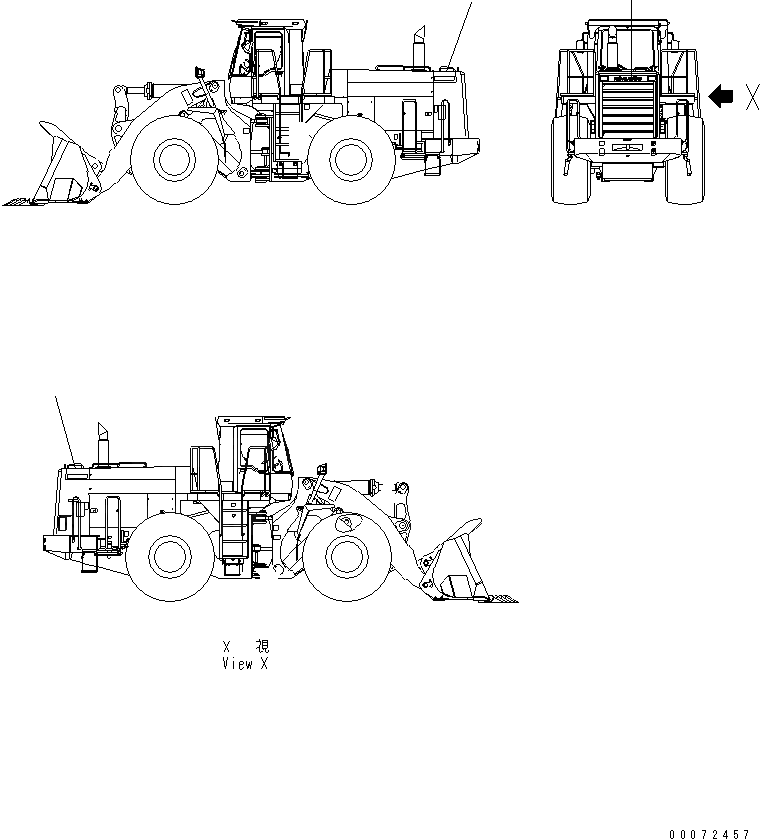 X

X 視
View X

00072457