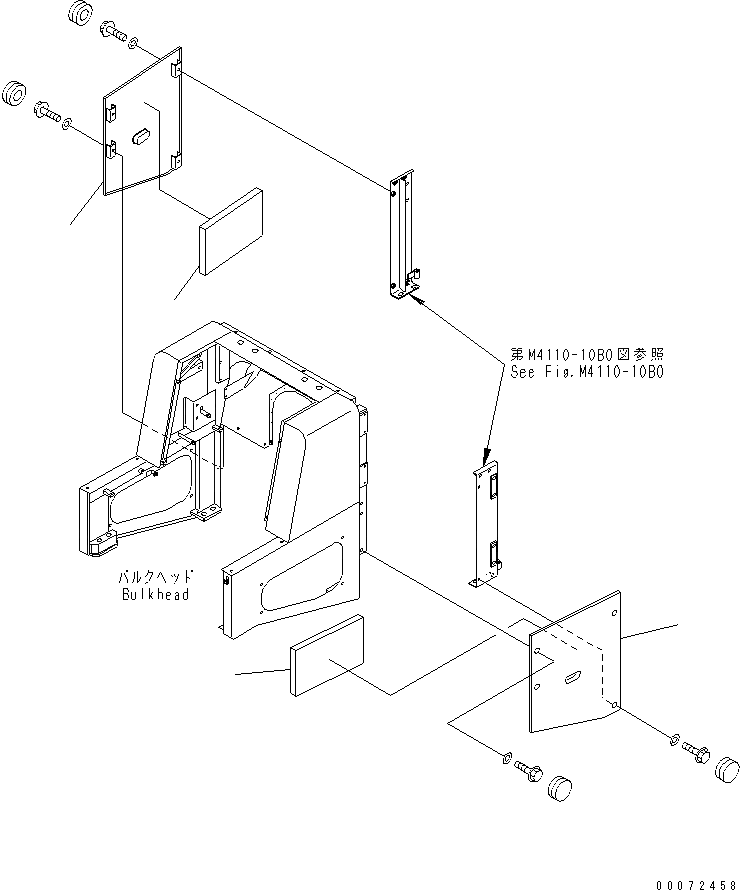 第M4110-10B0図参照
See Fig.M4110-10B0

バルクヘッド
Bulkhead

00072458