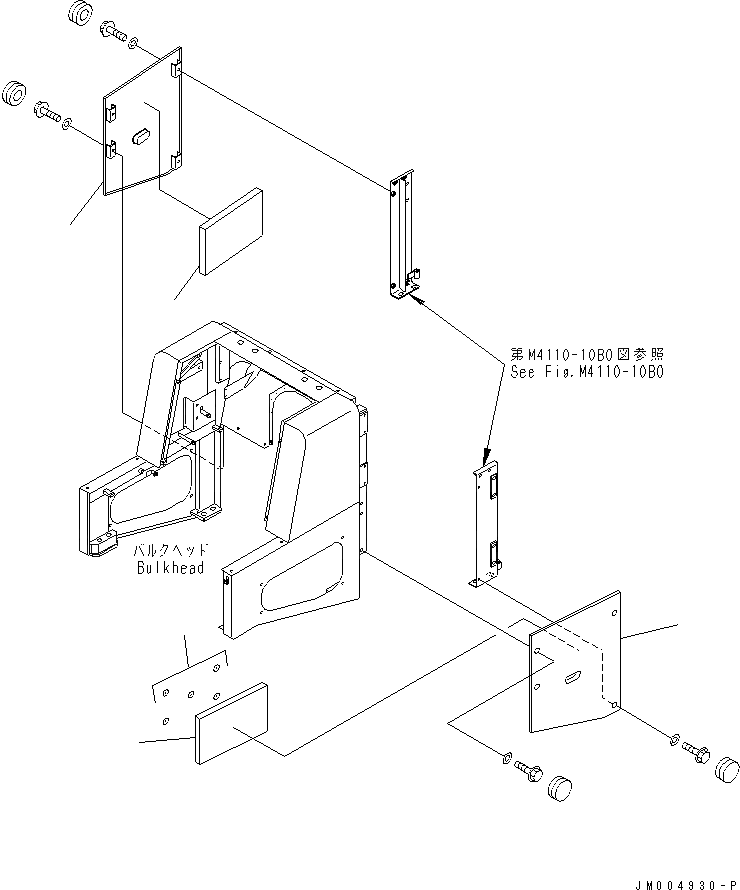 第M4110-10B0図参照
See Fig.M4110-10B0

バルクヘッド
Bulkhead

JM004930-P